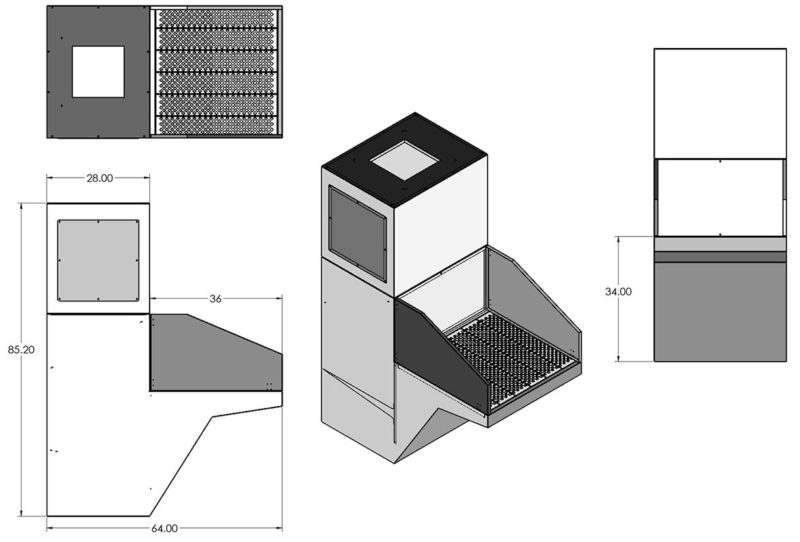 28.00

36

85.20

64.00

34.00